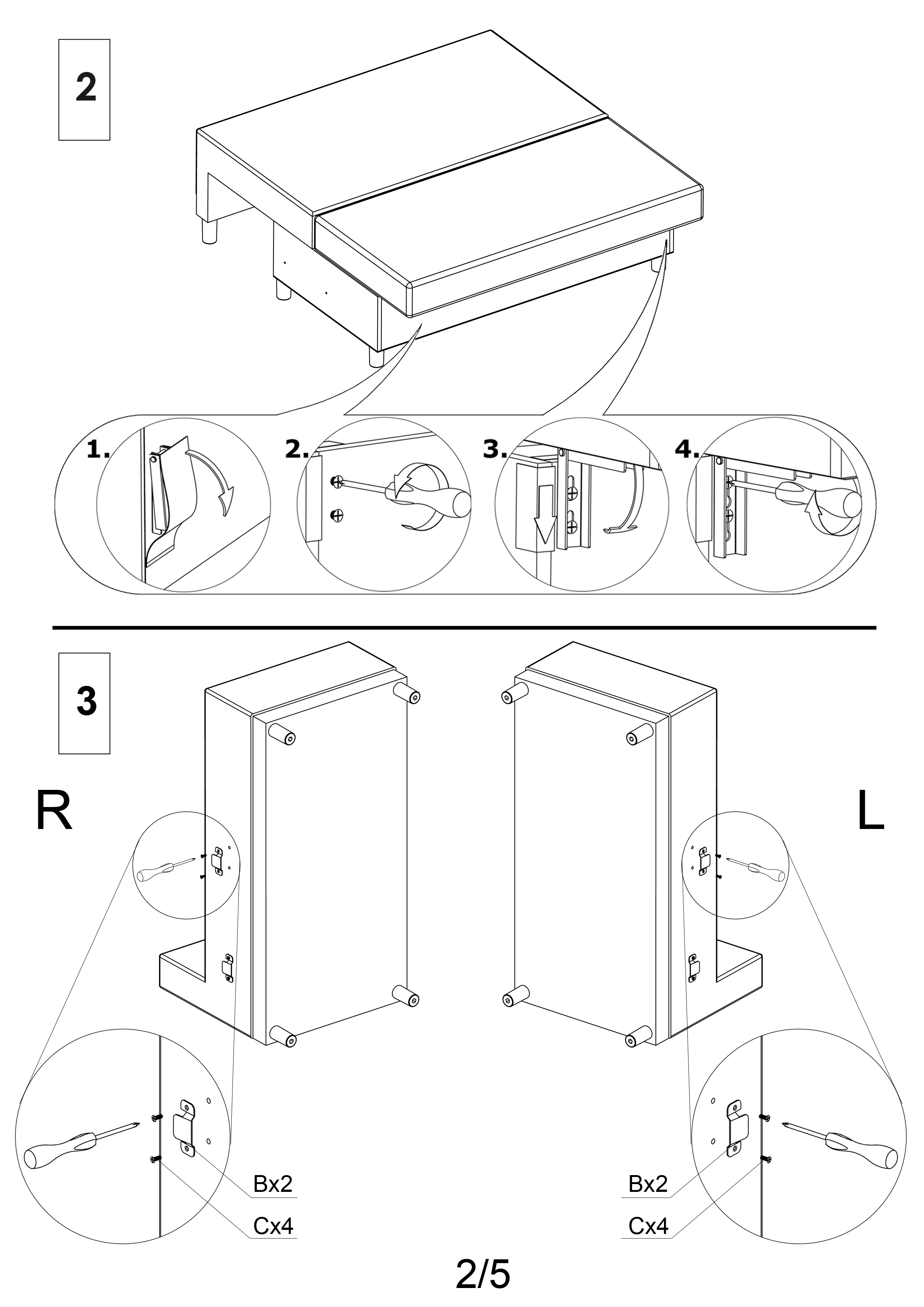 2

1.

2.

3.

4.

3

R

L

Bx2

Cx4

Bx2

Cx4

2/5